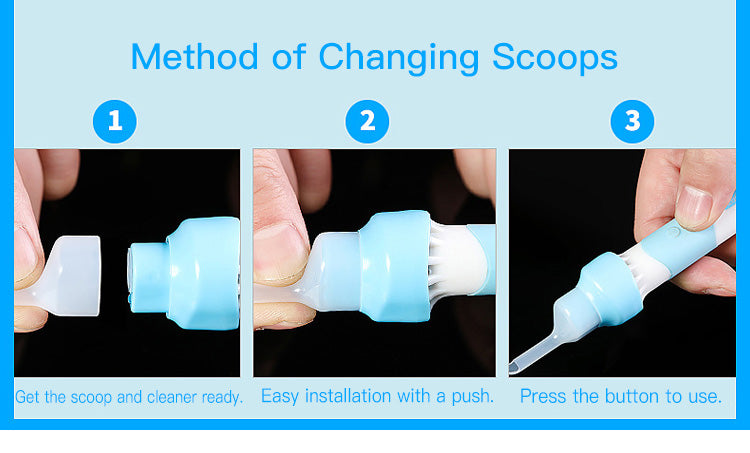 Method of Changing Scoops

1

2

3

Get the scoop and cleaner ready.

Easy installation with a push.

Press the button to use.