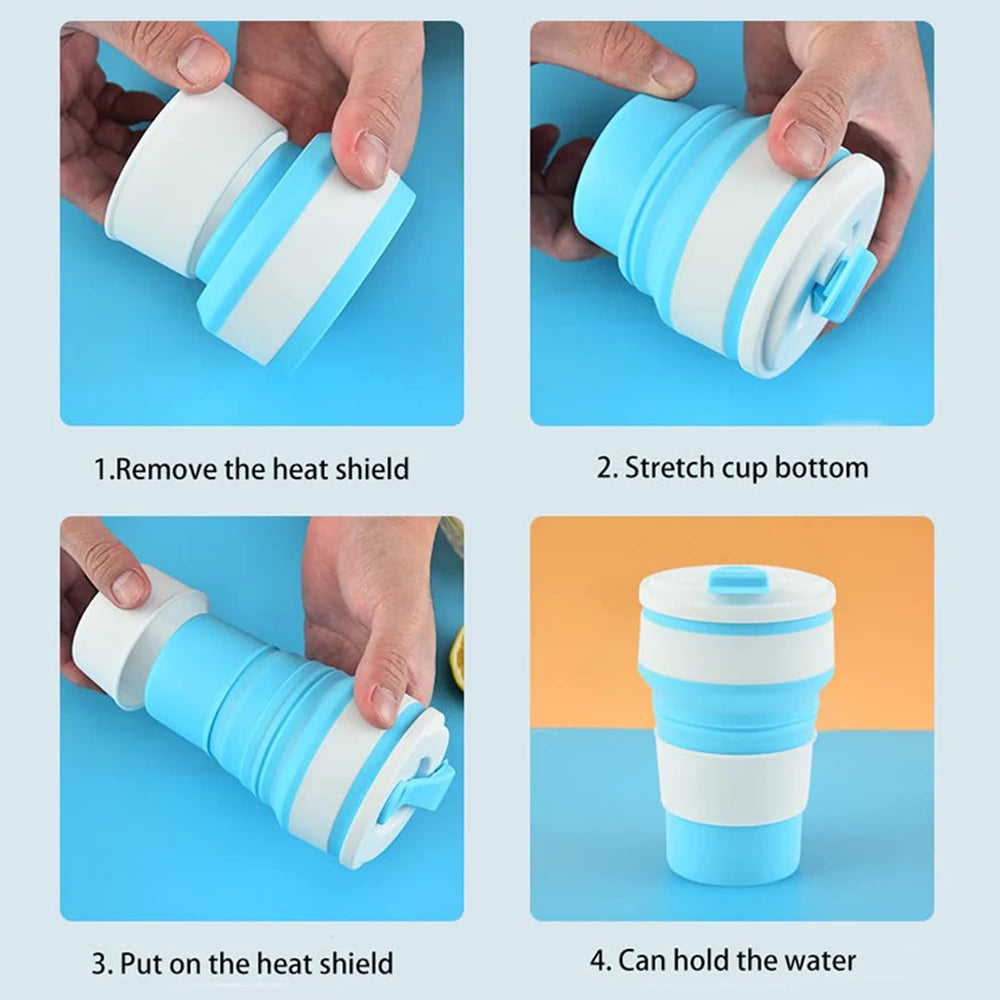 1.Remove the heat shield

2. Stretch cup bottom

3. Put on the heat shield

4. Can hold the water