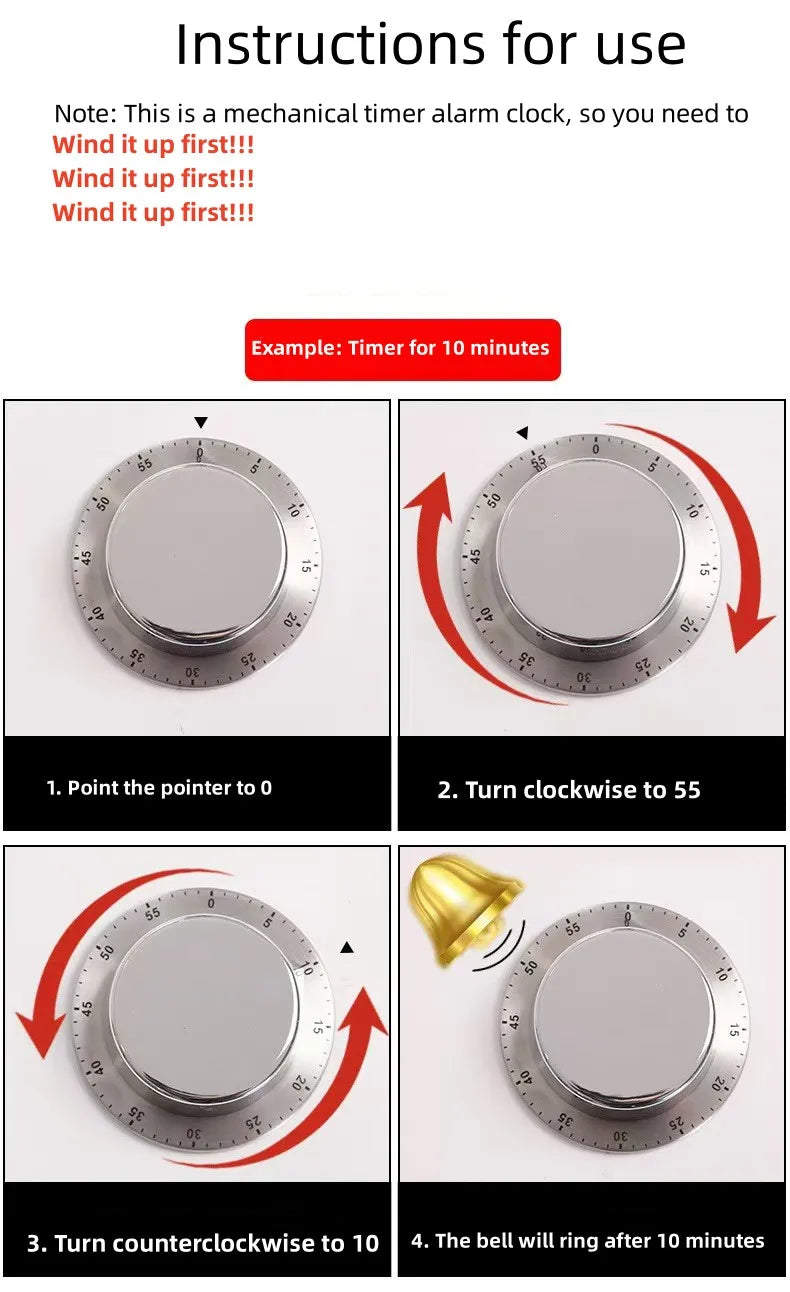 Instructions for use

Note: This is a mechanical timer alarm clock, so you need to
Wind it up first!!!
Wind it up first!!!
Wind it up first!!!

Example: Timer for 10 minutes

0 5 10 15 20 25 30 35 40 45 50 55

1. Point the pointer to 0

0 5 10 15 20 25 30 35 40 45 50 55

2. Turn clockwise to 55

0 5 10 15 20 25 30 35 40 45 50 55

3. Turn counterclockwise to 10

0 5 10 15 20 25 30 35 40 45 50 55

4. The bell will ring after 10 minutes