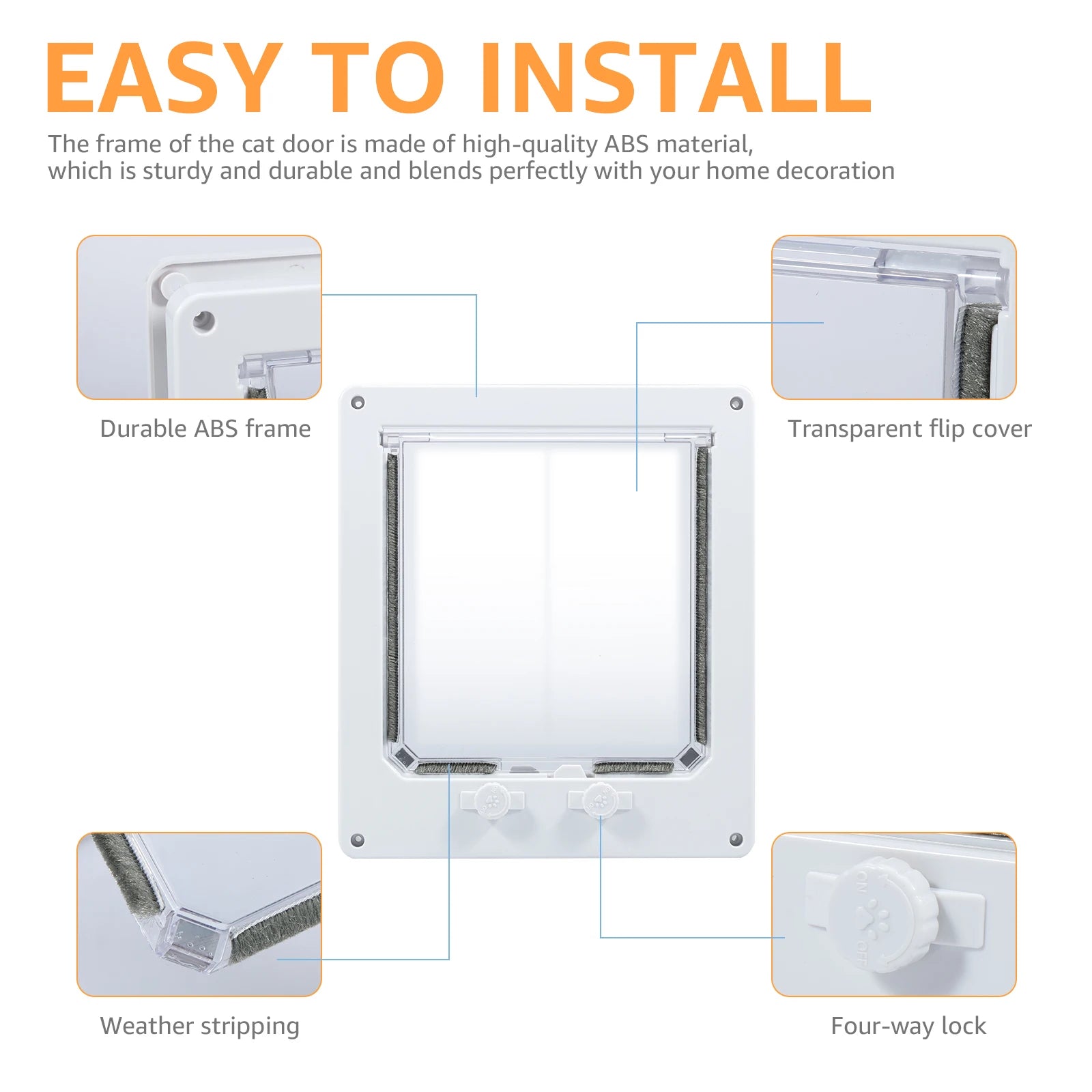 EASY TO INSTALL

The frame of the cat door is made of high-quality ABS material, which is sturdy and durable and blends perfectly with your home decoration

Durable ABS frame

Transparent flip cover

Weather stripping

ON
OFF

Four-way lock